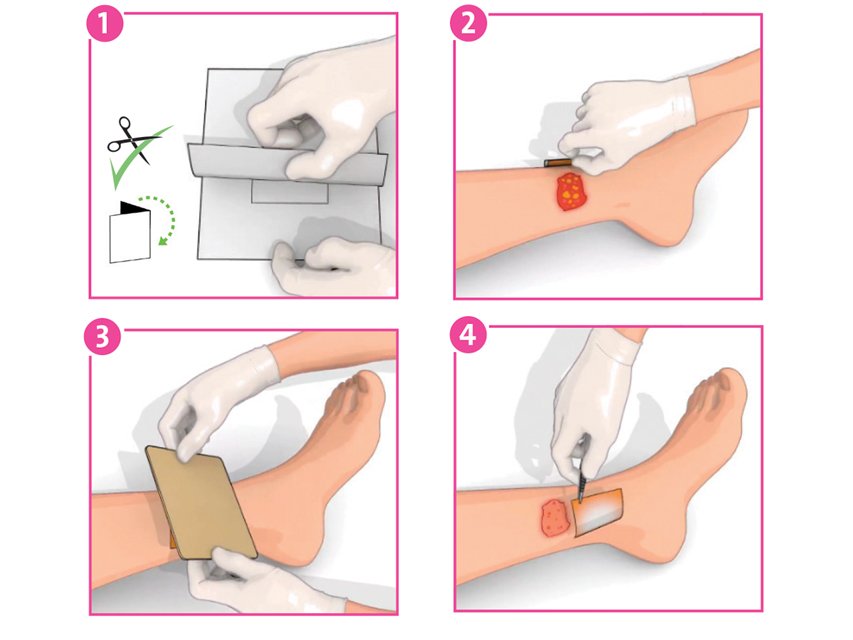 1
2
3
4